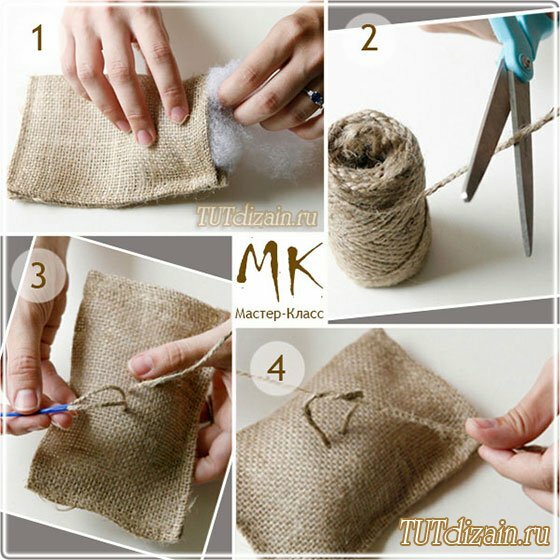 1

2

TUTdizain.ru

3

MK
Мастер-Класс

4

TUTdizain.ru