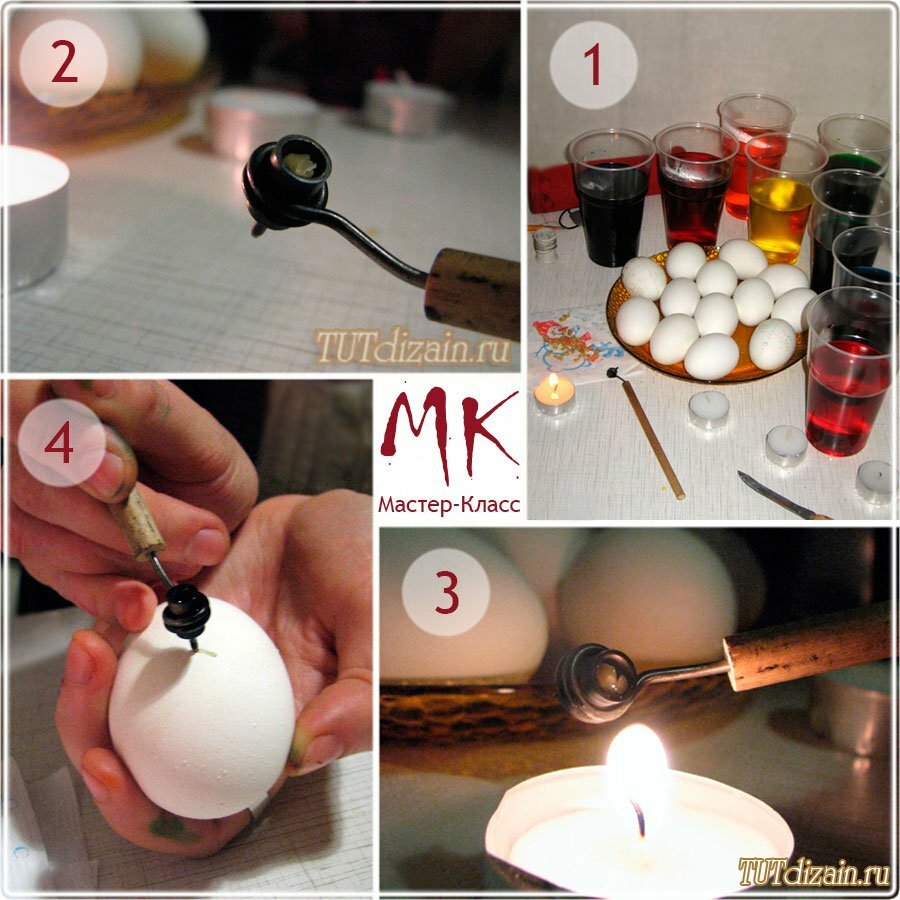 2

1

TUTdizain.ru

4

МК
Мастер-Класс

3

TUTdizain.ru