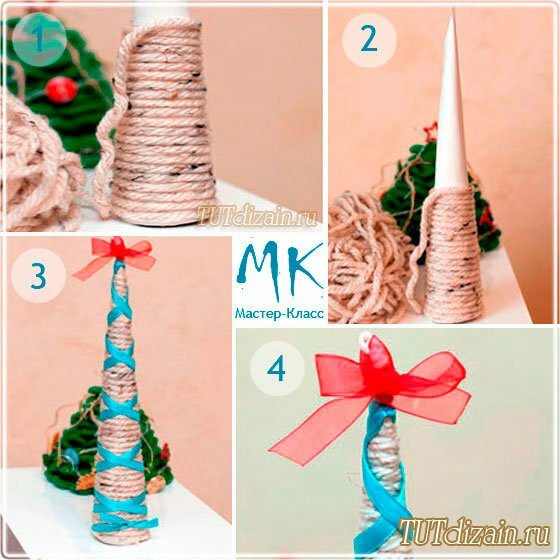 1

TUTdizain.ru

2

3

МК
Мастер-Класс

4

TUTdizain.ru